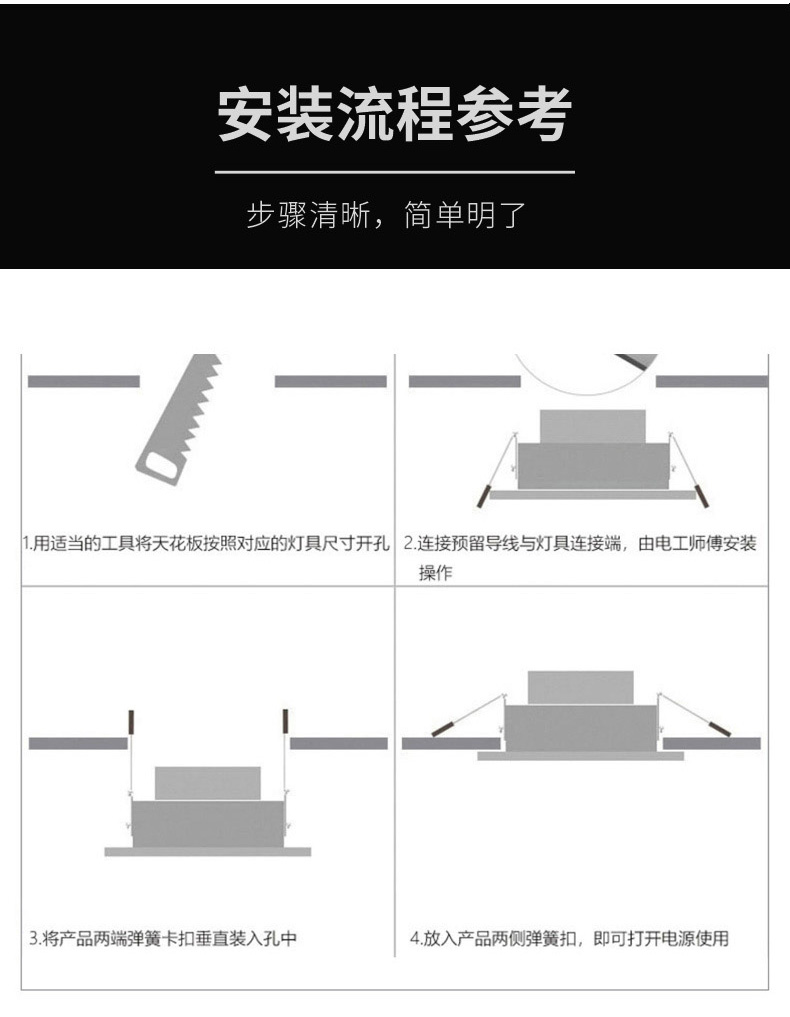 安装流程参考

步骤清晰，简单明了

1.用适当的工具将天花板按照对应的灯具尺寸开孔

2.连接预留导线与灯具连接端，由电工师傅安装操作

3.将产品两端弹簧卡扣垂直装入孔中

4.放入产品两侧弹簧扣，即可打开电源使用