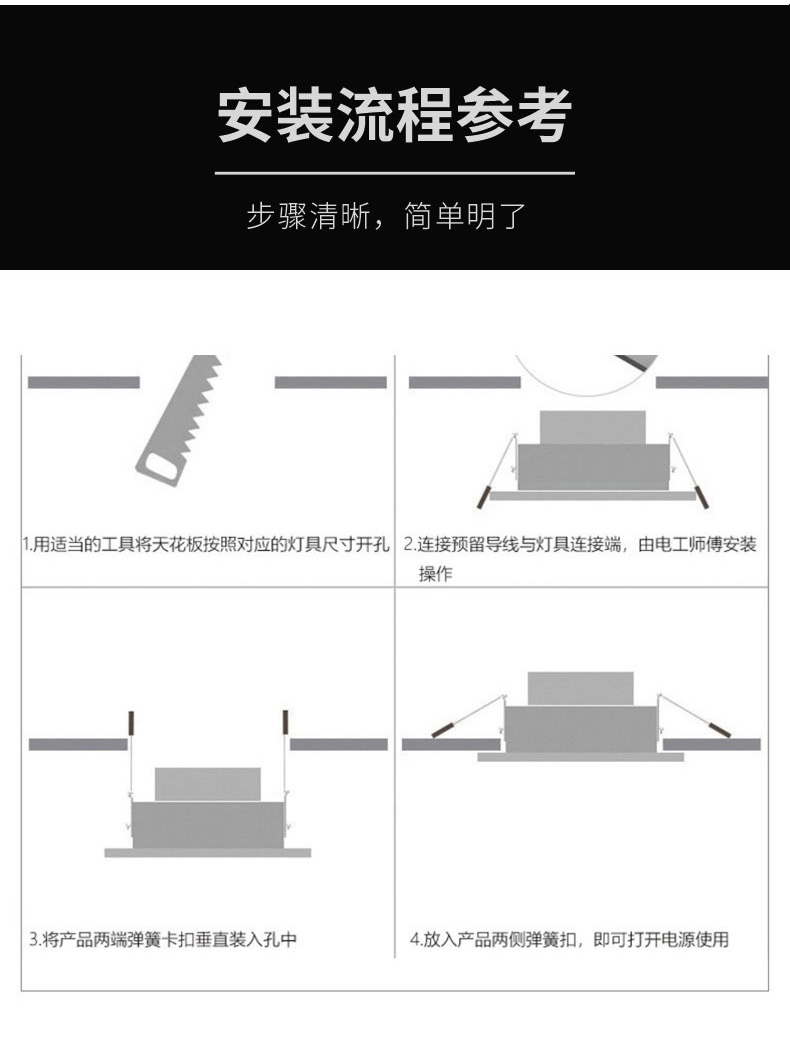 安装流程参考

步骤清晰，简单明了

1.用适当的工具将天花板按照对应的灯具尺寸开孔

2.连接预留导线与灯具连接端，由电工师傅安装操作

3.将产品两端弹簧卡扣垂直装入孔中

4.放入产品两侧弹簧扣，即可打开电源使用