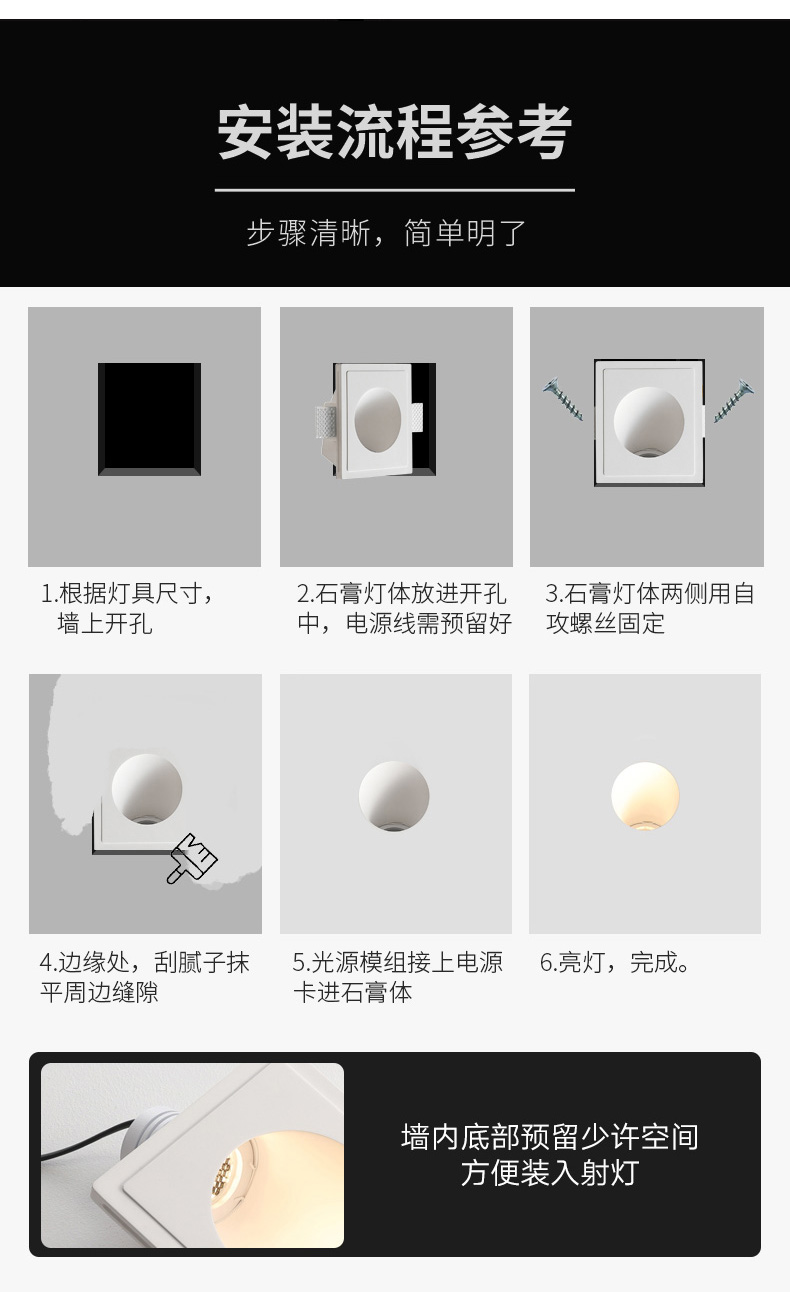 安装流程参考

步骤清晰，简单明了

1.根据灯具尺寸，墙上开孔

2.石膏灯体放进开孔中，电源线需预留好

3.石膏灯体两侧用自攻螺丝固定

4.边缘处，刮腻子抹平周边缝隙

5.光源模组接上电源卡进石膏体

6.亮灯，完成。

墙内底部预留少许空间
方便装入射灯