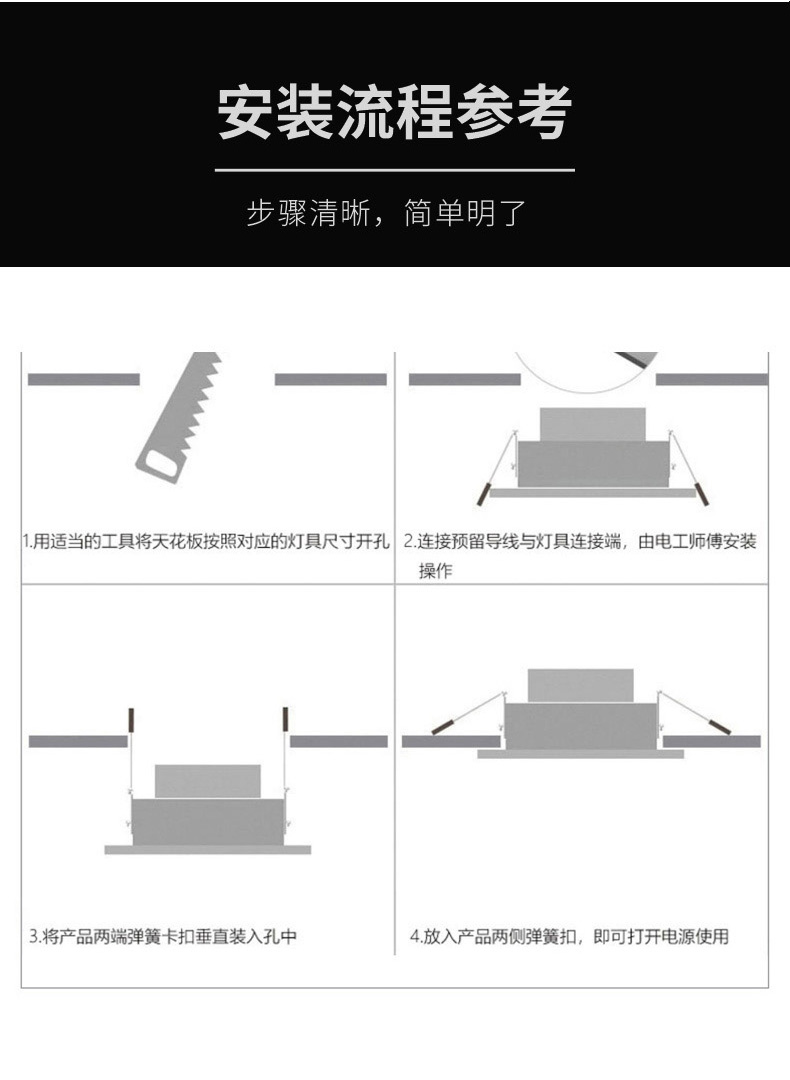 安装流程参考

步骤清晰，简单明了

1.用适当的工具将天花板按照对应的灯具尺寸开孔

2.连接预留导线与灯具连接端，由电工师傅安装操作

3.将产品两端弹簧卡扣垂直装入孔中

4.放入产品两侧弹簧扣，即可打开电源使用