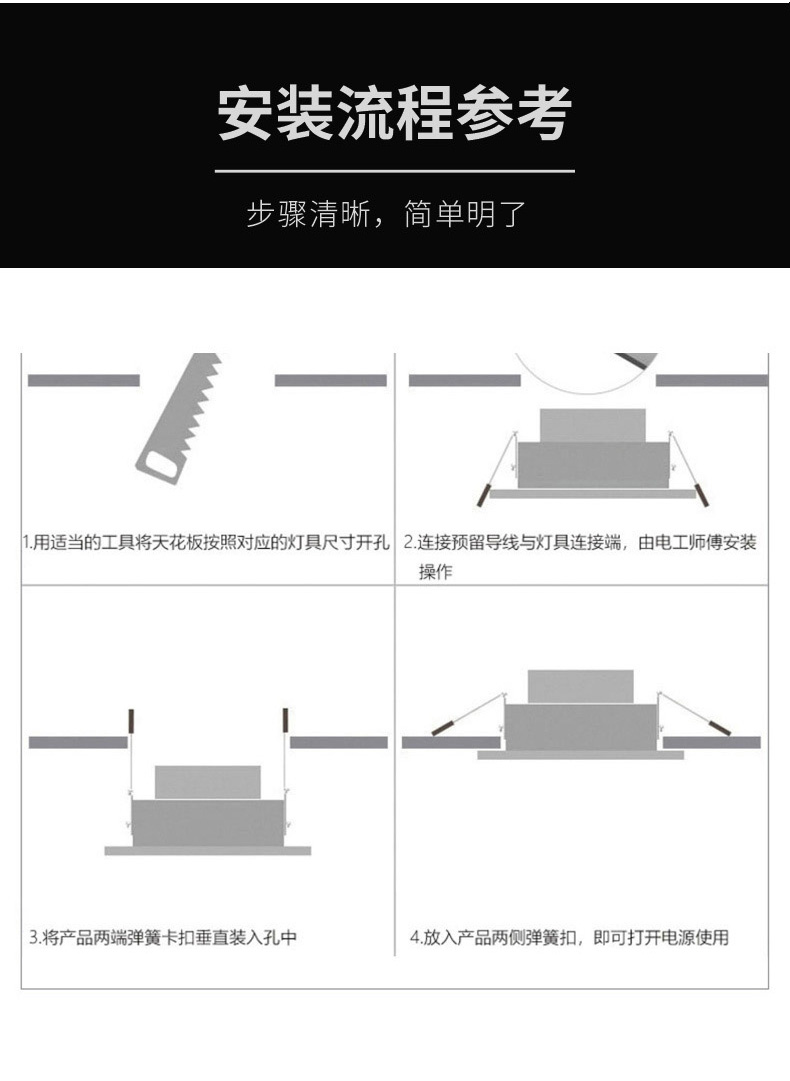 安装流程参考

步骤清晰，简单明了

1.用适当的工具将天花板按照对应的灯具尺寸开孔

2.连接预留导线与灯具连接端，由电工师傅安装操作

3.将产品两端弹簧卡扣垂直装入孔中

4.放入产品两侧弹簧扣，即可打开电源使用